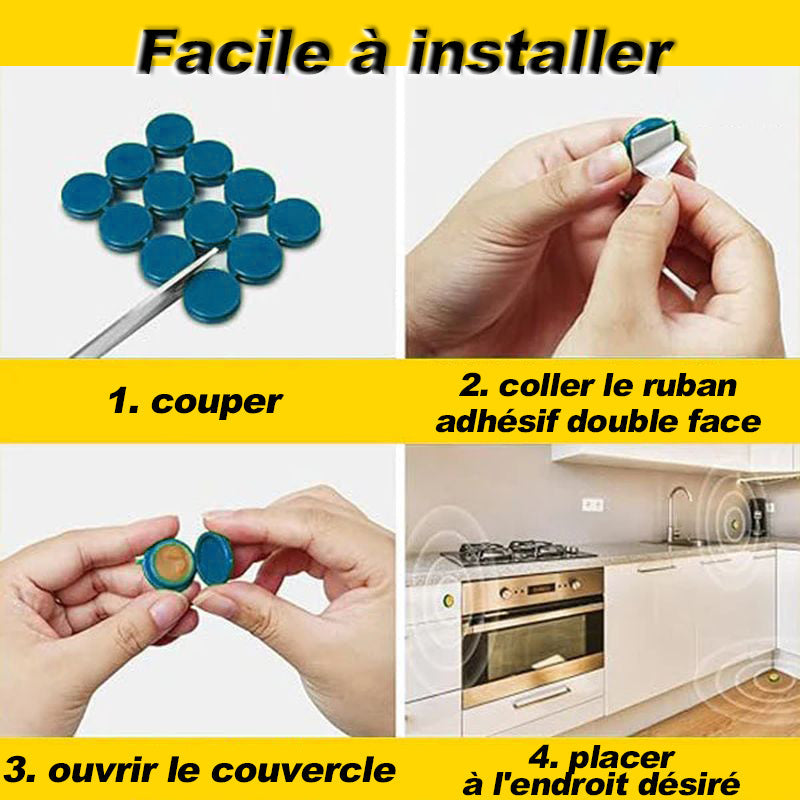 Facile à installer

1. couper

2. coller le ruban adhésif double face

3. ouvrir le couvercle

4. placer à l'endroit désiré