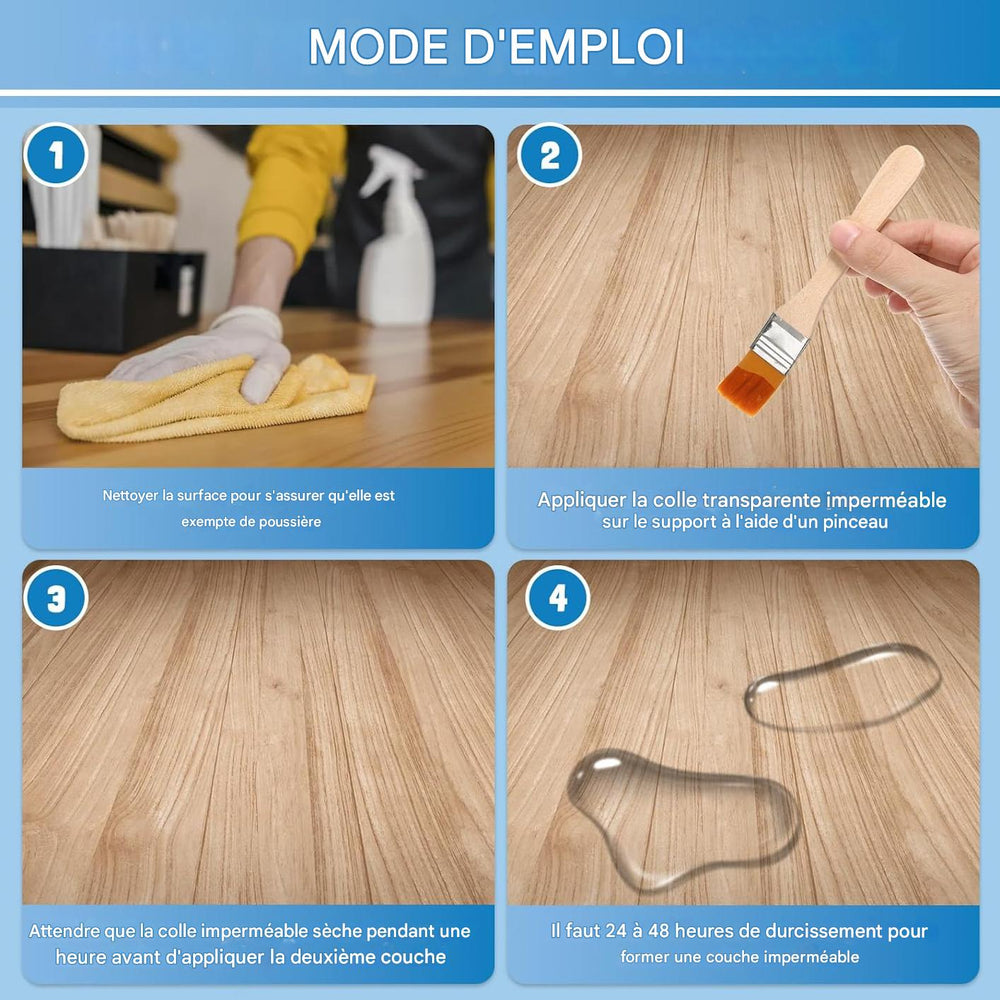 MODE D'EMPLOI

1

Nettoyer la surface pour s'assurer qu'elle est exempte de poussière

2

Appliquer la colle transparente imperméable sur le support à l'aide d'un pinceau

3

Attendre que la colle imperméable sèche pendant une heure avant d'appliquer la deuxième couche

4

Il faut 24 à 48 heures de durcissement pour former une couche imperméable